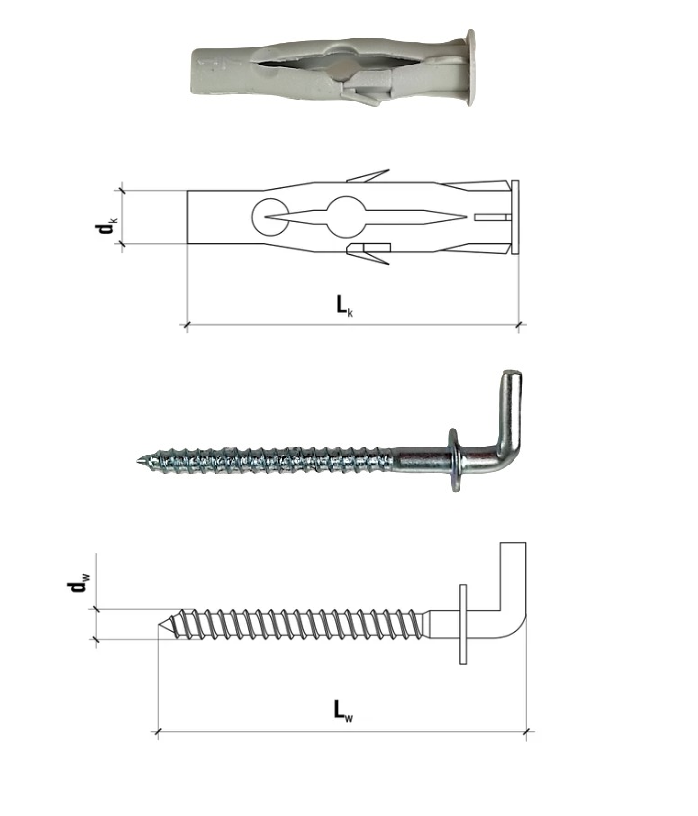 $d_k$

$L_k$

$d_w$

$L_w$